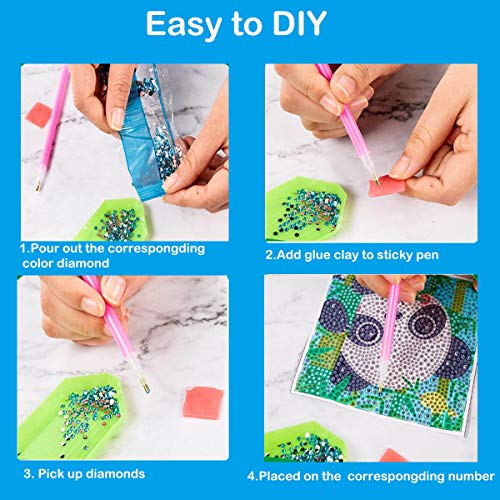 Easy to DIY

1.Pour out the correspongding color diamond

2.Add glue clay to sticky pen

3. Pick up diamonds

4.Placed on the correspongding number