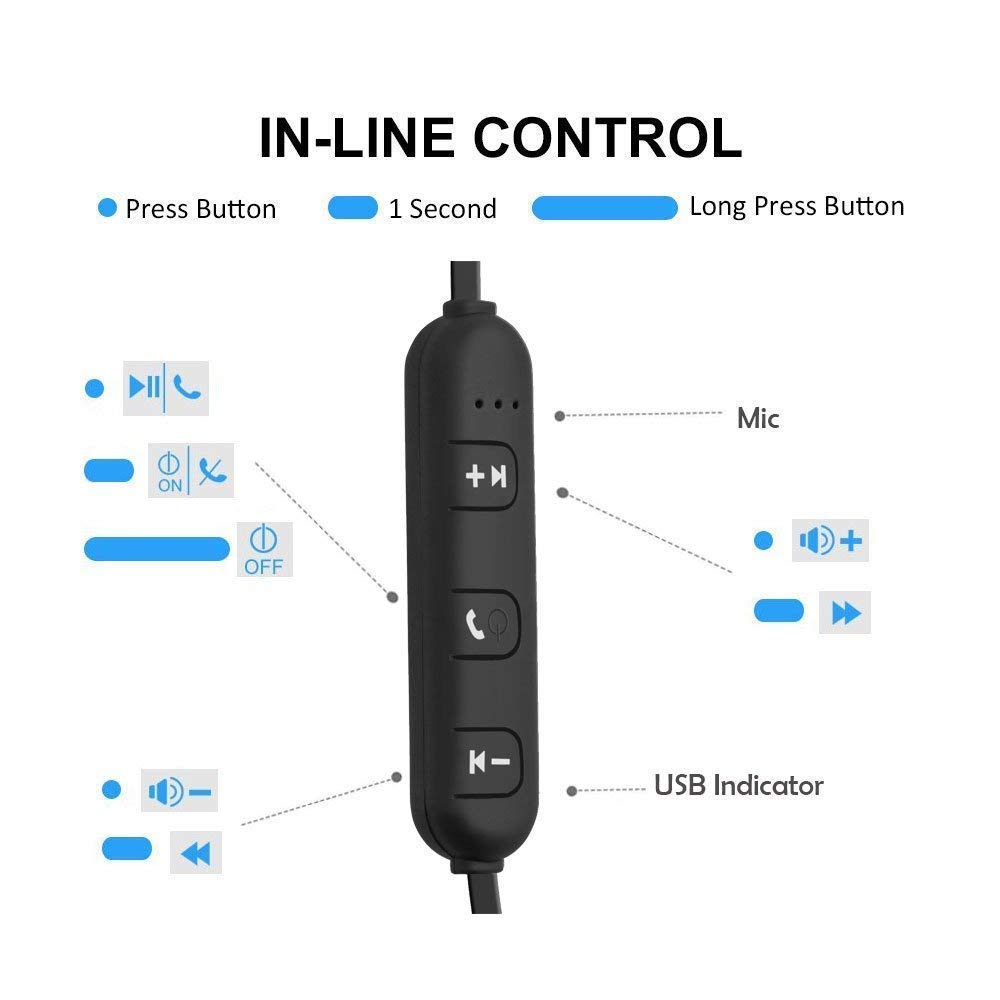 IN-LINE CONTROL

Press Button 1 Second Long Press Button

ON

OFF

Mic

USB Indicator