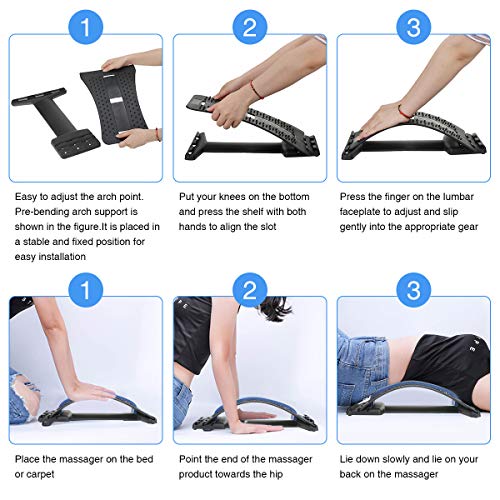 1

Easy to adjust the arch point. Pre-bending arch support is shown in the figure.It is placed in a stable and fixed position for easy installation

2

Put your knees on the bottom and press the shelf with both hands to align the slot

3

Press the finger on the lumbar faceplate to adjust and slip gently into the appropriate gear

1

Place the massager on the bed or carpet

2

Point the end of the massager product towards the hip

3

Lie down slowly and lie on your back on the massager