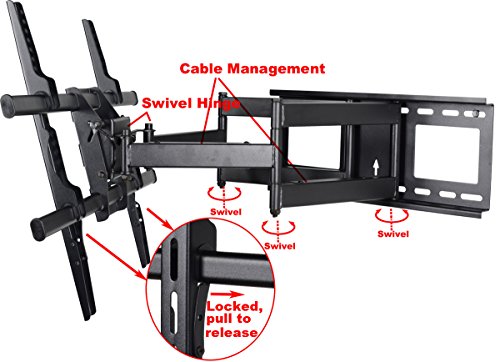 Cable Management

Swivel Hinge

Swivel

Swivel

Swivel

Locked, pull to release