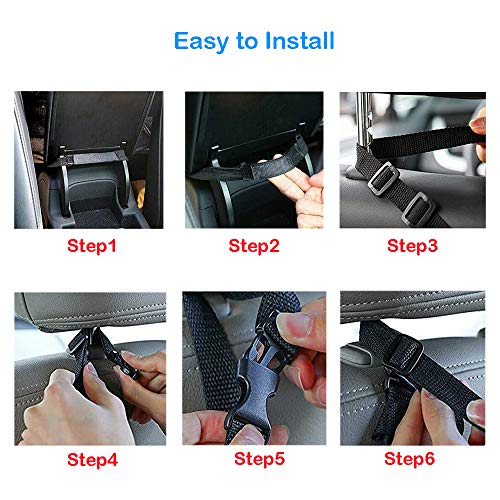 Easy to Install

Step1

Step2

Step3

Step4

Step5

Step6