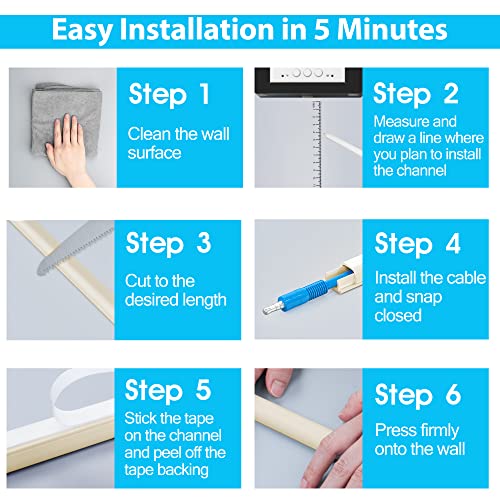 Easy Installation in 5 Minutes

Step 1
Clean the wall surface

Step 2
Measure and draw a line where you plan to install the channel

Step 3
Cut to the desired length

Step 4
Install the cable and snap closed

Step 5
Stick the tape on the channel and peel off the tape backing

Step 6
Press firmly onto the wall