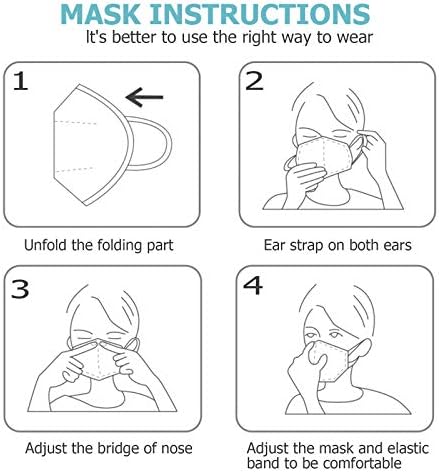 MASK INSTRUCTIONS
It's better to use the right way to wear

1

Unfold the folding part

2

Ear strap on both ears

3

Adjust the bridge of nose

4

Adjust the mask and elastic band to be comfortable