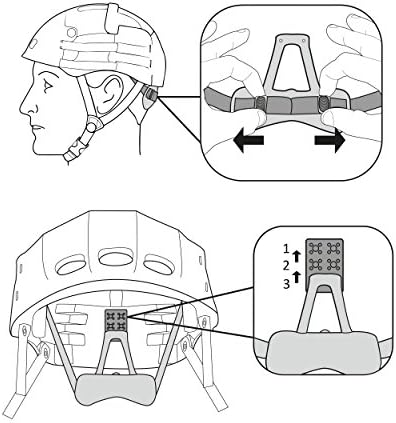 1
2
3