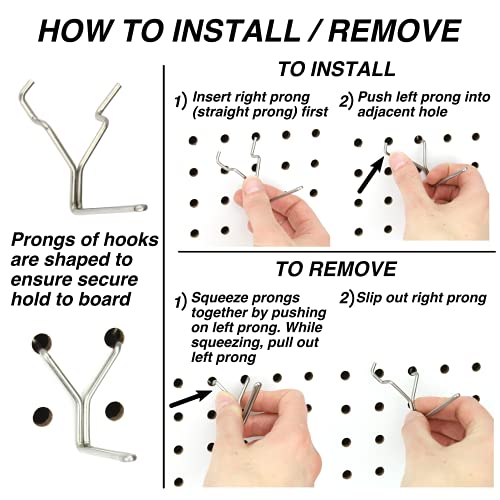 HOW TO INSTALL / REMOVE

Prongs of hooks are shaped to ensure secure hold to board

TO INSTALL

1) Insert right prong (straight prong) first

2) Push left prong into adjacent hole

TO REMOVE

1) Squeeze prongs together by pushing on left prong. While squeezing, pull out left prong

2) Slip out right prong