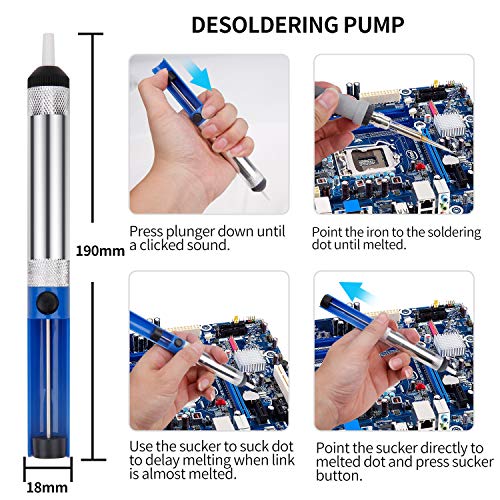 DESOLDERING PUMP

190mm

18mm

Press plunger down until a clicked sound.

Point the iron to the soldering dot until melted.

Use the sucker to suck dot to delay melting when link is almost melted.

Point the sucker directly to melted dot and press sucker button.