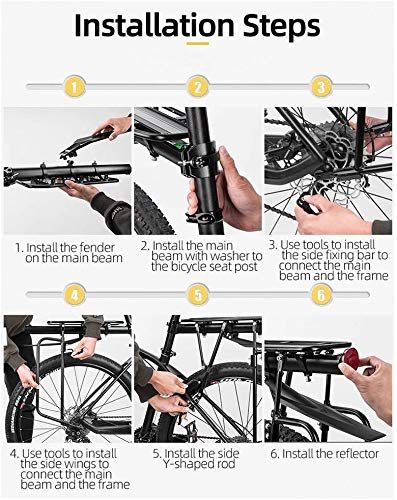 Installation Steps

1

2

3

1. Install the fender on the main beam

2. Install the main beam with washer to the bicycle seat post

3. Use tools to install the side fixing bar to connect the main beam and the frame

4

5

6

4. Use tools to install the side wings to connect the main beam and the frame

5. Install the side Y-shaped rod

6. Install the reflector