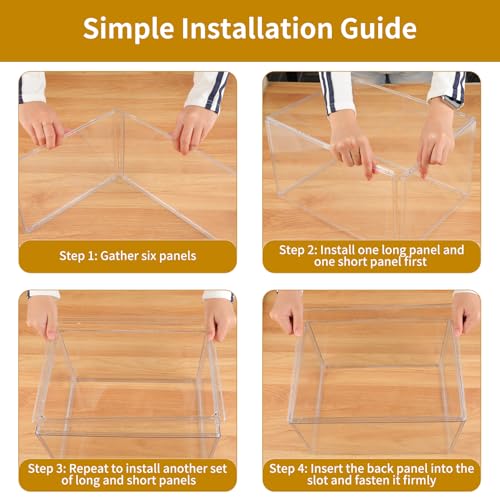 Simple Installation Guide

Step 1: Gather six panels

Step 2: Install one long panel and one short panel first

Step 3: Repeat to install another set of long and short panels

Step 4: Insert the back panel into the slot and fasten it firmly