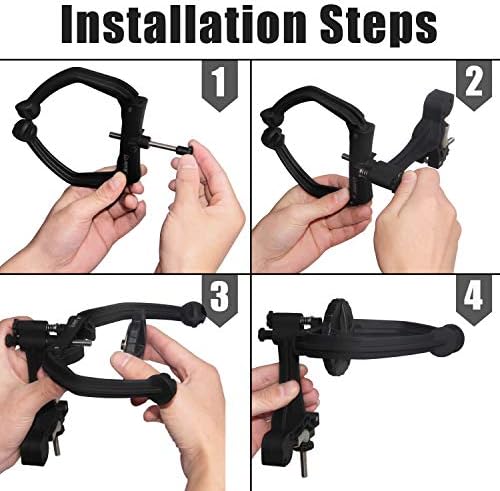 Installation Steps

1

2

3

4