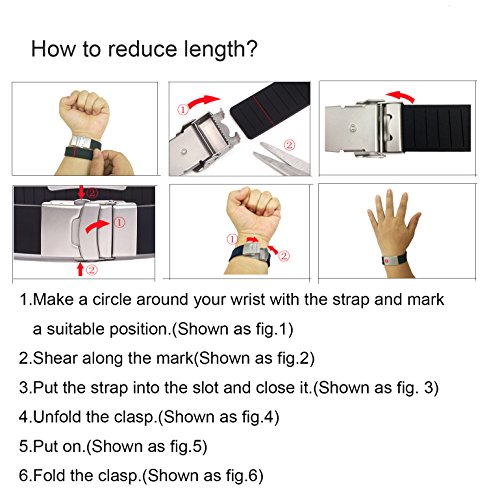 How to reduce length?

①

②

②

①

②

①

②

1.Make a circle around your wrist with the strap and mark a suitable position.(Shown as fig.1)

2.Shear along the mark(Shown as fig.2)

3.Put the strap into the slot and close it.(Shown as fig. 3)

4.Unfold the clasp.(Shown as fig.4)

5.Put on.(Shown as fig.5)

6.Fold the clasp.(Shown as fig.6)