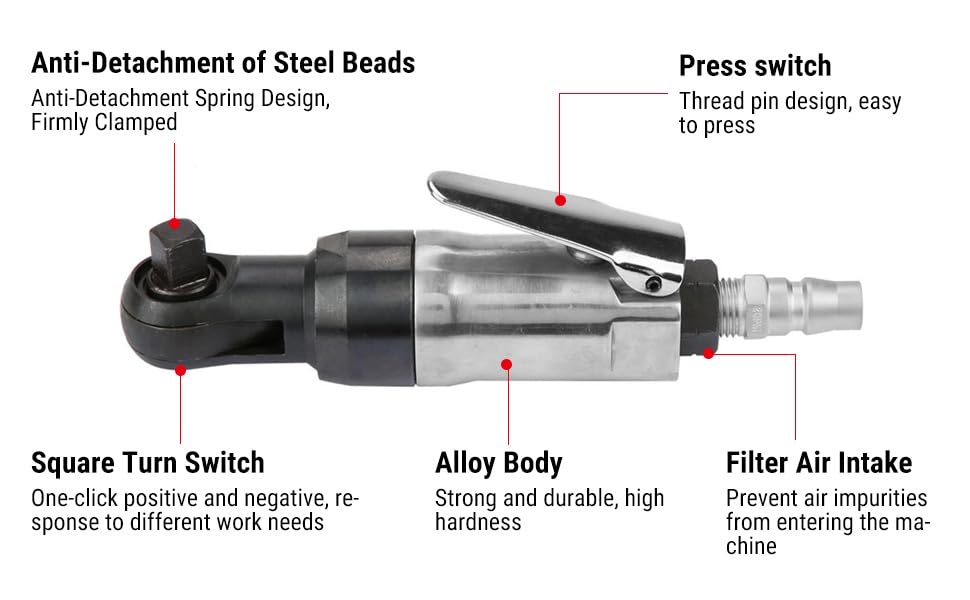 Anti-Detachment of Steel Beads
Anti-Detachment Spring Design, Firmly Clamped

Press switch
Thread pin design, easy to press

Square Turn Switch
One-click positive and negative, response to different work needs

Alloy Body
Strong and durable, high hardness

Filter Air Intake
Prevent air impurities from entering the machine