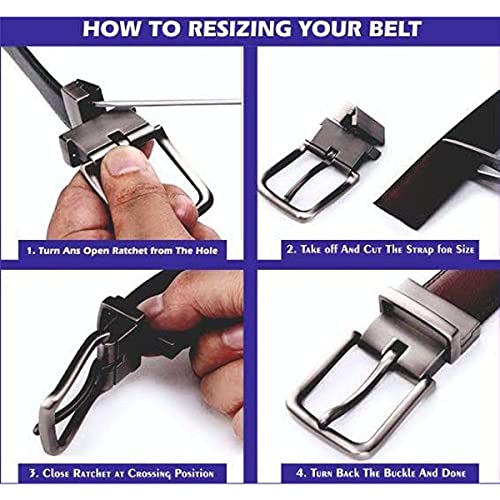 HOW TO RESIZING YOUR BELT

1. Turn Ans Open Ratchet from The Hole

2. Take off And Cut The Strap for Size

3. Close Ratchet at Crossing Position

4. Turn Back The Buckle And Done