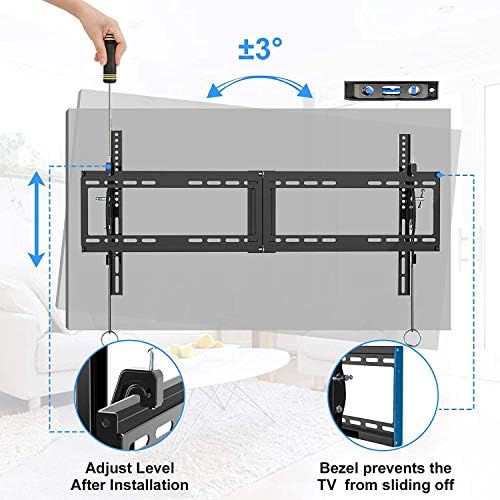 ±3°

Adjust Level
After Installation

Bezel prevents the
TV from sliding off