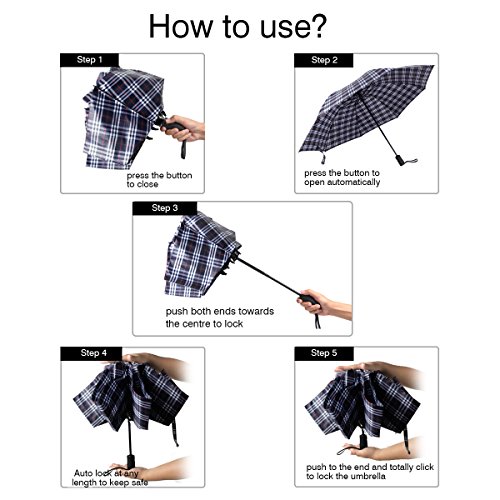 How to use?

Step 1

press the button to close

Step 2

press the button to open automatically

Step 3

push both ends towards the centre to lock

Step 4

Auto lock at any length to keep safe

Step 5

push to the end and totally click to lock the umbrella