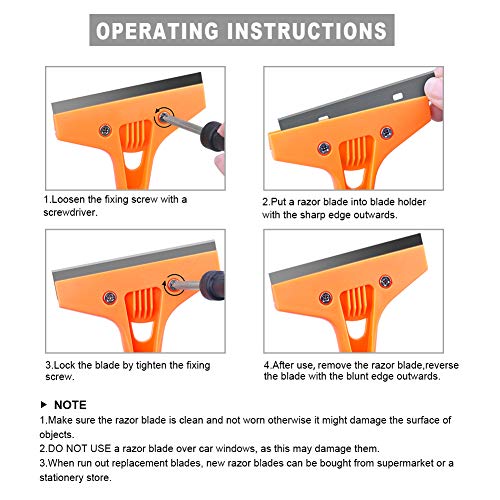 OPERATING INSTRUCTIONS

1.Loosen the fixing screw with a screwdriver.

2.Put a razor blade into blade holder with the sharp edge outwards.

3.Lock the blade by tighten the fixing screw.

4.After use, remove the razor blade,reverse the blade with the blunt edge outwards.

▶ NOTE
1.Make sure the razor blade is clean and not worn otherwise it might damage the surface of objects.
2.DO NOT USE a razor blade over car windows, as this may damage them.
3.When run out replacement blades, new razor blades can be bought from supermarket or a stationery store.