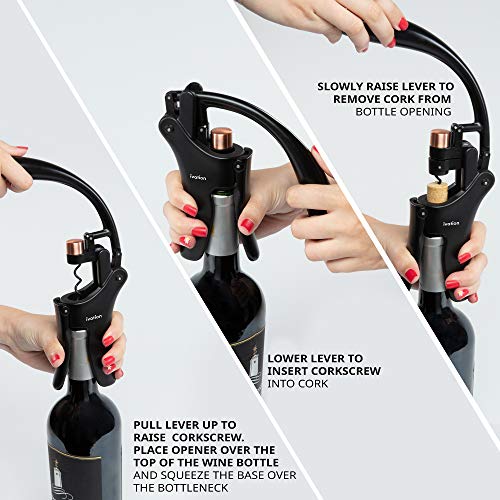 Ivation

PULL LEVER UP TO RAISE CORKSCREW. PLACE OPENER OVER THE TOP OF THE WINE BOTTLE AND SQUEEZE THE BASE OVER THE BOTTLENECK

Ivation

LOWER LEVER TO INSERT CORKSCREW INTO CORK

SLOWLY RAISE LEVER TO REMOVE CORK FROM BOTTLE OPENING

Ivation