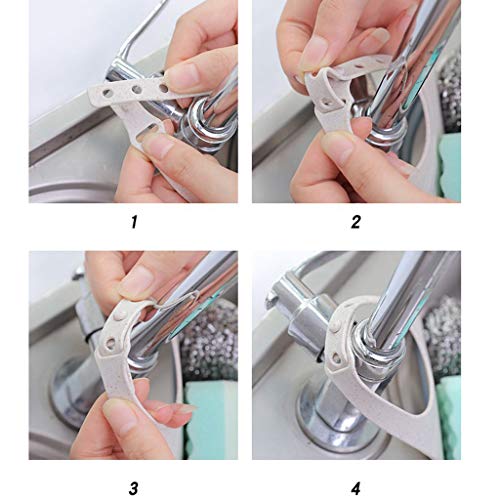 1

2

3

4