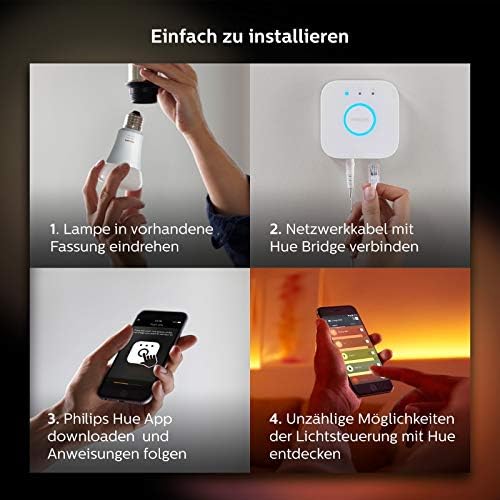 Einfach zu installieren

1. Lampe in vorhandene Fassung eindrehen

2. Netzwerkkabel mit Hue Bridge verbinden

3. Philips Hue App downloaden und Anweisungen folgen

4. Unzählige Möglichkeiten der Lichtsteuerung mit Hue entdecken