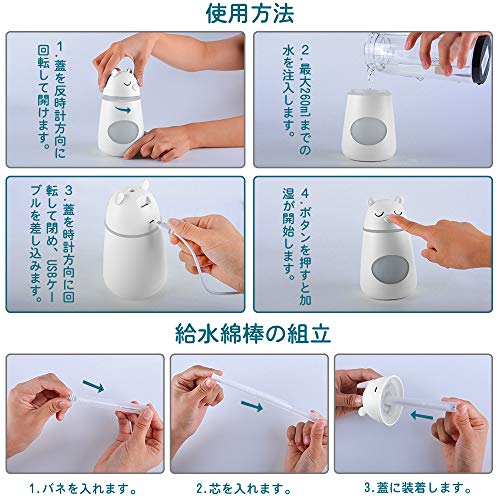 使用方法

1.蓋を反時計方向に回転して開けます。

2.最大260mlまでの水を注入します。

3.蓋を時計方向に回転して閉め、USBケーブルを差し込みます。

4.ボタンを押すと加湿が開始します。

給水綿棒の組立

1.バネを入れます。

2.芯を入れます。

3.蓋に装着します。