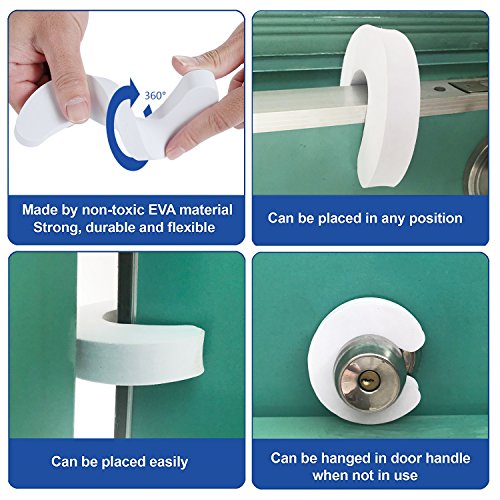 360°

Made by non-toxic EVA material
Strong, durable and flexible

Can be placed in any position

Can be placed easily

Can be hanged in door handle when not in use