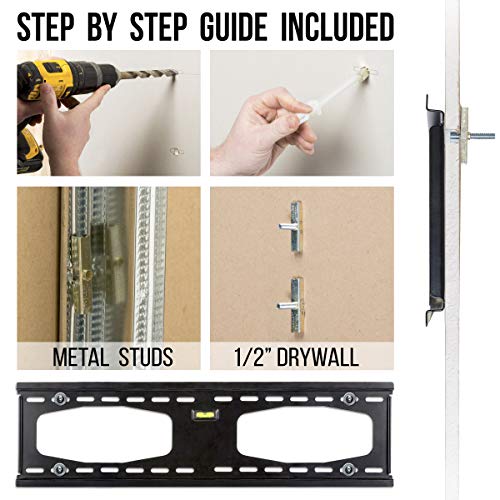 STEP BY STEP GUIDE INCLUDED

METAL STUDS

1/2" DRYWALL