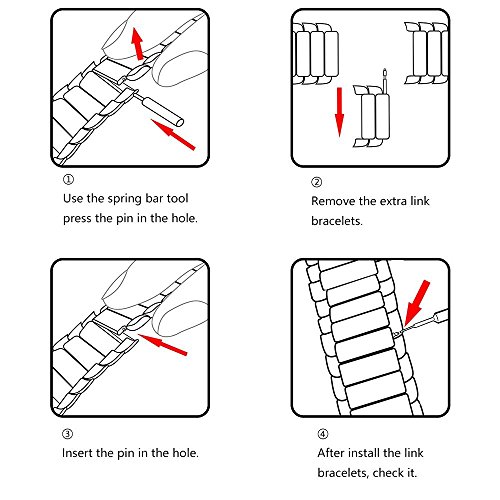 ①
Use the spring bar tool press the pin in the hole.

②
Remove the extra link bracelets.

③
Insert the pin in the hole.

④
After install the link bracelets, check it.