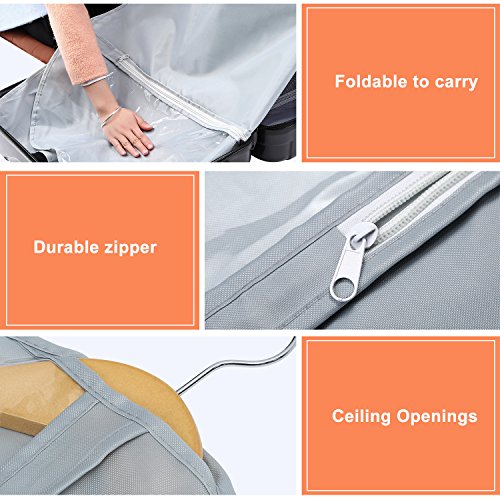 Foldable to carry

Durable zipper

Ceiling Openings