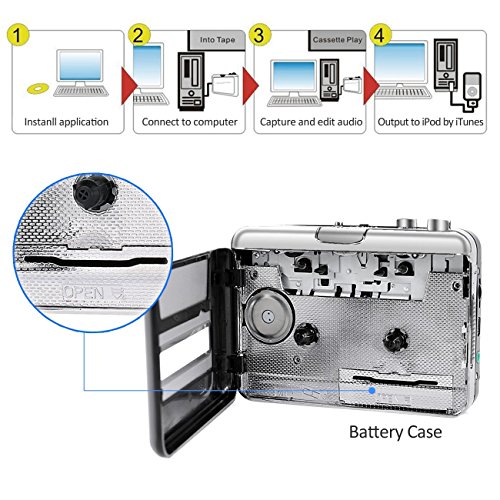 1
Instanll application

2
Into Tape
Connect to computer

3
Cassette Play
Capture and edit audio

4
Output to iPod by iTunes

OPEN

Battery Case