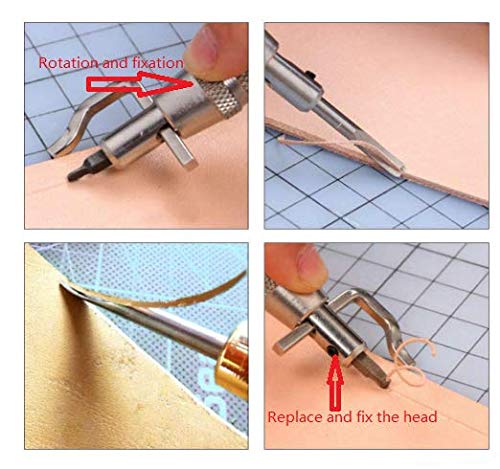 Rotation and fixation

Replace and fix the head