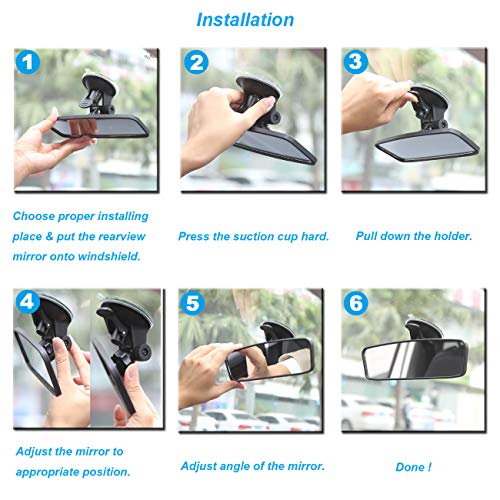 Installation

1

Choose proper installing place & put the rearview mirror onto windshield.

2

Press the suction cup hard.

3

Pull down the holder.

4

Adjust the mirror to appropriate position.

5

Adjust angle of the mirror.

6

Done !