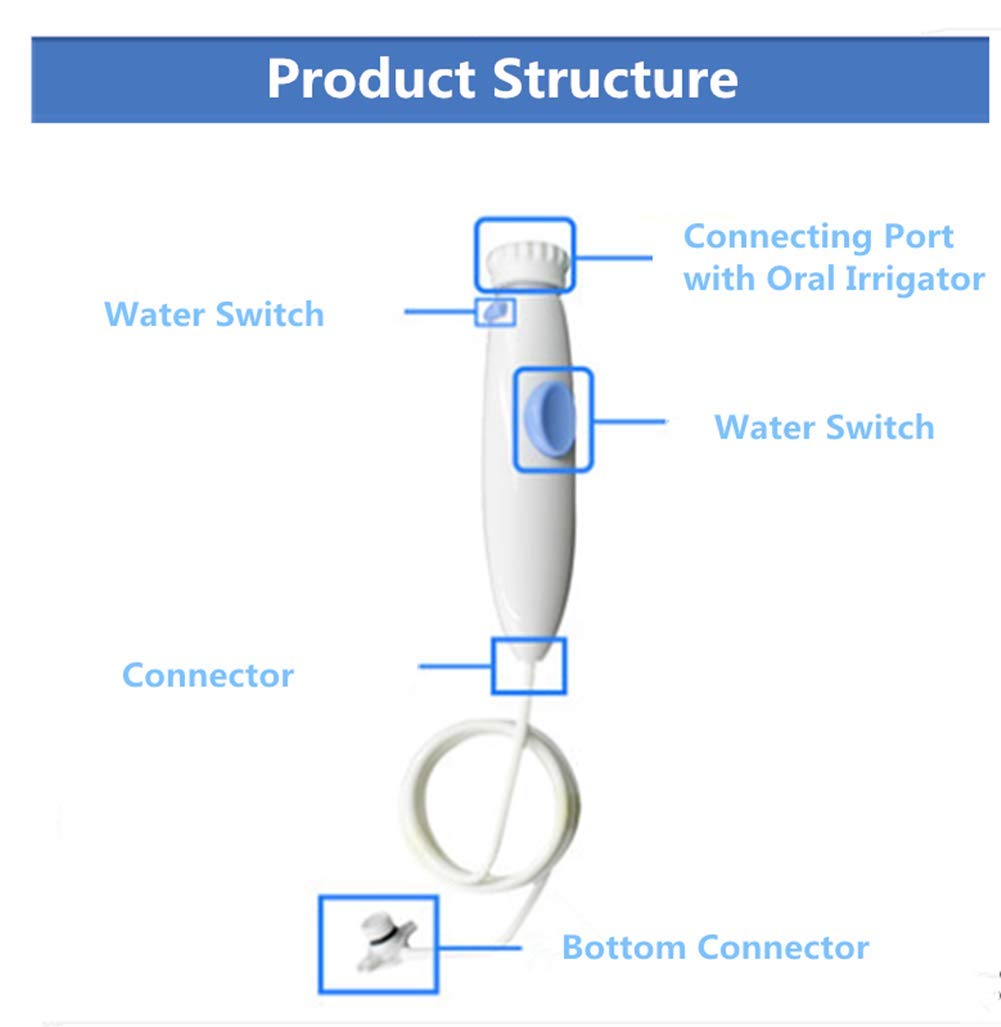 Product Structure

Connecting Port with Oral Irrigator

Water Switch

Water Switch

Connector

Bottom Connector