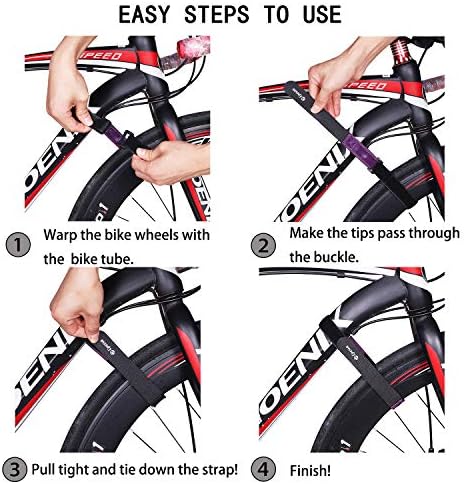 EASY STEPS TO USE

1 Warp the bike wheels with the bike tube.

2 Make the tips pass through the buckle.

3 Pull tight and tie down the strap!

4 Finish!