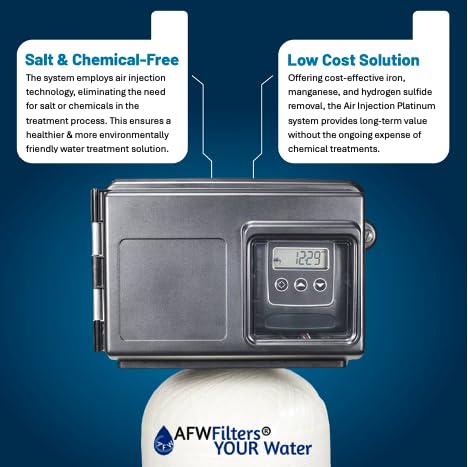 Salt & Chemical-Free
The system employs air injection technology, eliminating the need for salt or chemicals in the treatment process. This ensures a healthier & more environmentally friendly water treatment solution.

Low Cost Solution
Offering cost-effective iron, manganese, and hydrogen sulfide removal, the Air Injection Platinum system provides long-term value without the ongoing expense of chemical treatments.

12:29

AFW

AFWFilters® YOUR Water