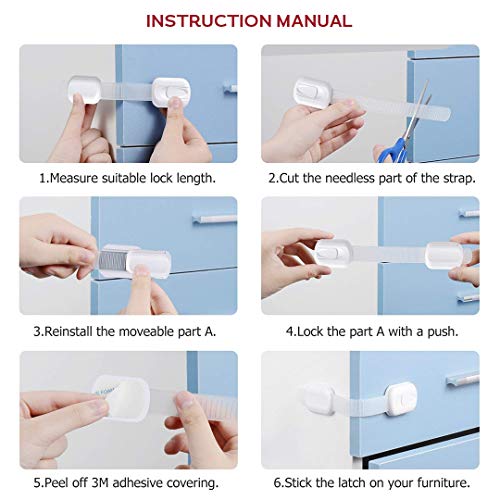 INSTRUCTION MANUAL

1.Measure suitable lock length.

2.Cut the needless part of the strap.

3.Reinstall the moveable part A.

4.Lock the part A with a push.

5.Peel off 3M adhesive covering.

6.Stick the latch on your furniture.