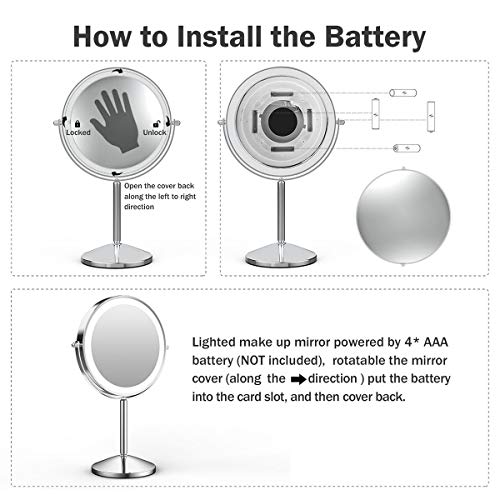 How to Install the Battery

Locked

Unlock

Open the cover back along the left to right direction

Lighted make up mirror powered by 4* AAA battery (NOT included), rotatable the mirror cover (along the ➡direction ) put the battery into the card slot, and then cover back.