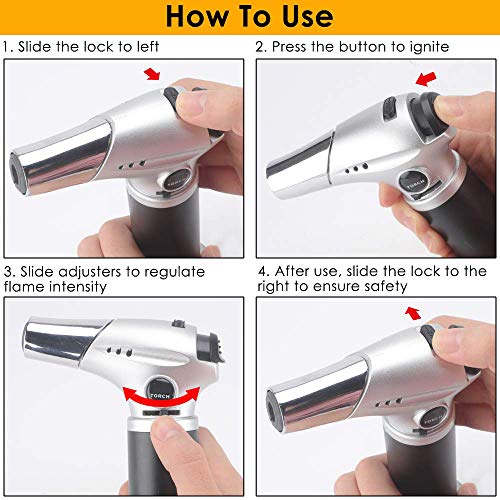 How To Use

1. Slide the lock to left

TORCH

2. Press the button to ignite

TORCH

3. Slide adjusters to regulate flame intensity

TORCH

4. After use, slide the lock to the right to ensure safety

TORCH