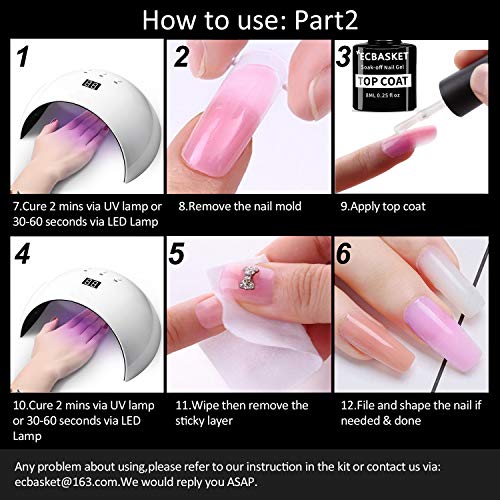 How to use: Part2

1

7.Cure 2 mins via UV lamp or 30-60 seconds via LED Lamp

2

8.Remove the nail mold

3

ECBASKET
Soak-off Nail Gel
TOP COAT
8ML 0.25 fl oz

9.Apply top coat

4

10.Cure 2 mins via UV lamp or 30-60 seconds via LED Lamp

5

11.Wipe then remove the sticky layer

6

12.File and shape the nail if needed & done

Any problem about using,please refer to our instruction in the kit or contact us via: ecbasket@163.com.We would reply you ASAP.