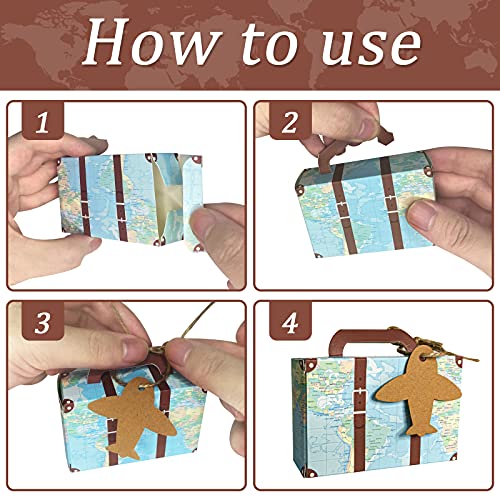 How to use

1

2

3

4