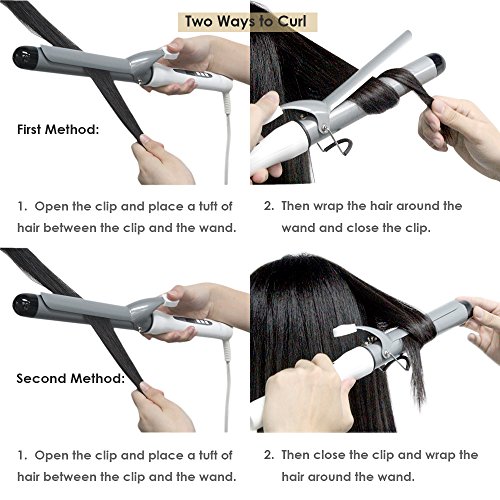 Two Ways to Curl

First Method:

1. Open the clip and place a tuft of hair between the clip and the wand.

2. Then wrap the hair around the wand and close the clip.

Second Method:

1. Open the clip and place a tuft of hair between the clip and the wand.

2. Then close the clip and wrap the hair around the wand.