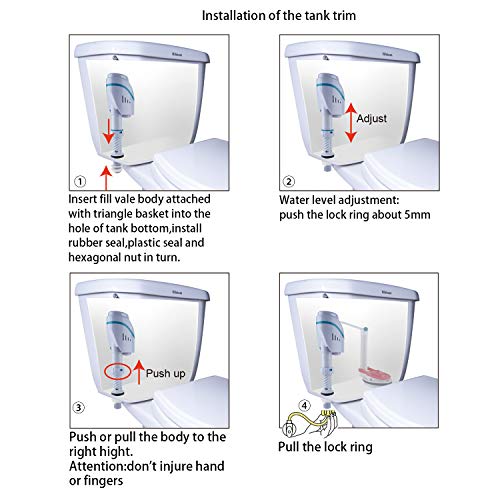 Installation of the tank trim

①
Insert fill vale body attached with triangle basket into the hole of tank bottom,install rubber seal,plastic seal and hexagonal nut in turn.

Adjust
②
Water level adjustment:
push the lock ring about 5mm

Push up
③
Push or pull the body to the right hight.
Attention:don't injure hand or fingers

④
Pull the lock ring