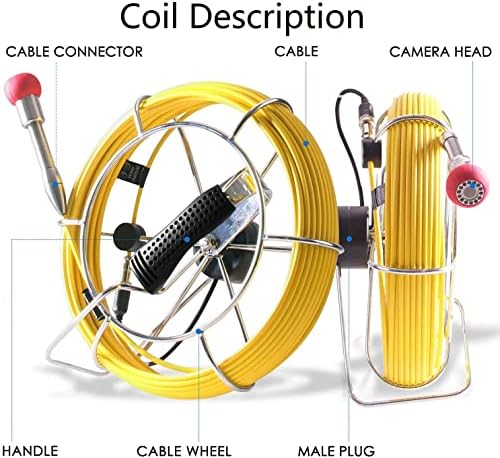 Coil Description

CABLE CONNECTOR

CABLE

CAMERA HEAD

HANDLE

CABLE WHEEL

MALE PLUG