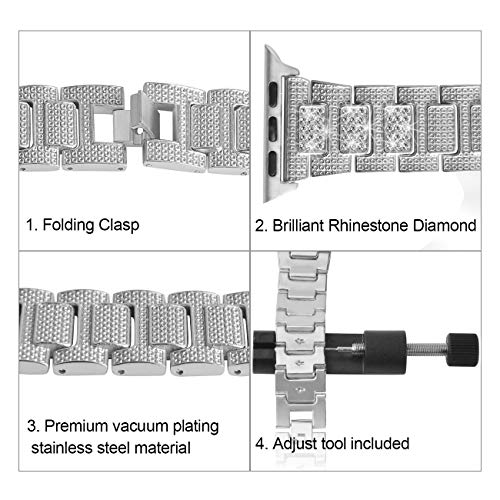 1. Folding Clasp

2. Brilliant Rhinestone Diamond

3. Premium vacuum plating stainless steel material

4. Adjust tool included