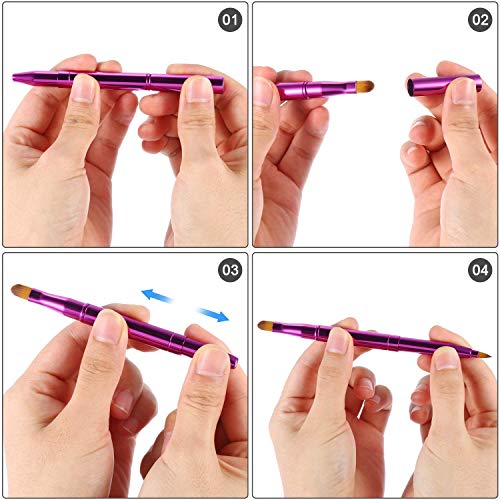 01

02

03

04