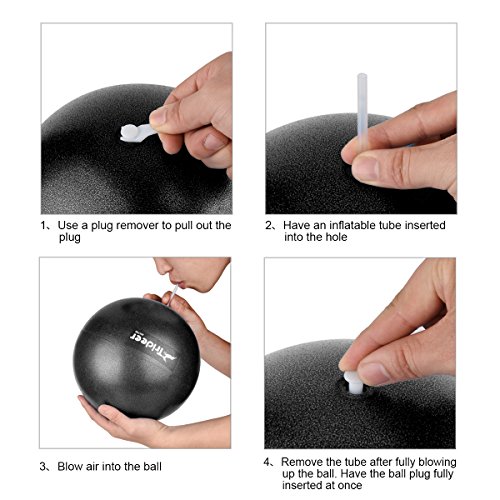 1、Use a plug remover to pull out the plug

2、Have an inflatable tube inserted into the hole

Trideer

3、Blow air into the ball

4、Remove the tube after fully blowing up the ball. Have the ball plug fully inserted at once