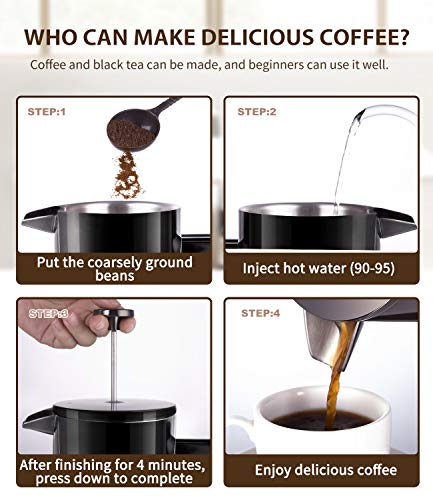 WHO CAN MAKE DELICIOUS COFFEE?

Coffee and black tea can be made, and beginners can use it well.

STEP:1

Put the coarsely ground beans

STEP:2

Inject hot water (90-95)

STEP:3

After finishing for 4 minutes, press down to complete

STEP:4

Enjoy delicious coffee