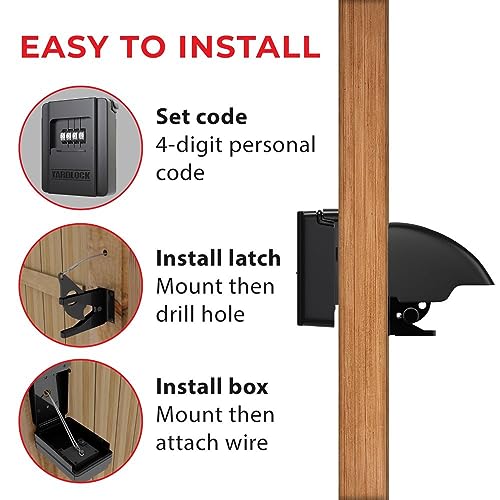 EASY TO INSTALL

YARDLOCK

Set code
4-digit personal code

Install latch
Mount then drill hole

Install box
Mount then attach wire