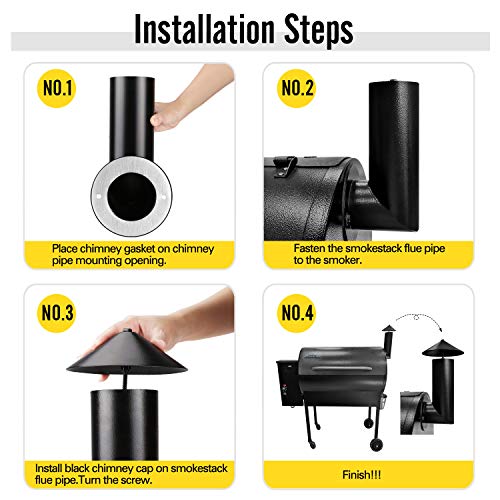 Installation Steps

NO.1

Place chimney gasket on chimney pipe mounting opening.

NO.2

Fasten the smokestack flue pipe to the smoker.

NO.3

Install black chimney cap on smokestack flue pipe.Turn the screw.

NO.4

Finish!!!