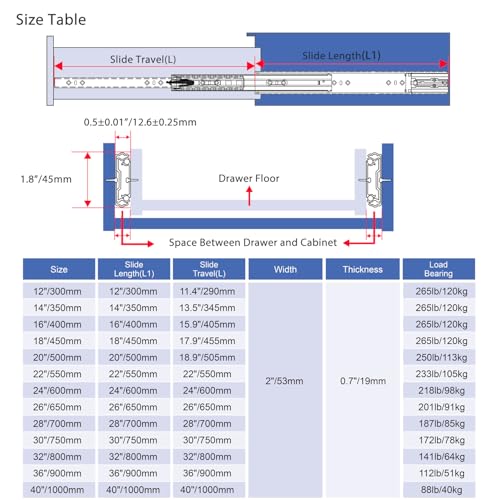 Size Table

Slide Travel(L)

Slide Length(L1)

0.5±0.01"/12.6±0.25mm

1.8"/45mm

Drawer Floor

Space Between Drawer and Cabinet

| Size | Slide Length(L1) | Slide Travel(L) | Width | Thickness | Load Bearing |
|---|---|---|---|---|---|
| 12"/300mm | 12"/300mm | 11.4"/290mm | 2"/53mm | 0.7"/19mm | 265lb/120kg |
| 14"/350mm | 14"/350mm | 13.5"/345mm | | | 265lb/120kg |
| 16"/400mm | 16"/400mm | 15.9"/405mm | | | 265lb/120kg |
| 18"/450mm | 18"/450mm | 17.9"/455mm | | | 265lb/120kg |
| 20"/500mm | 20"/500mm | 18.9"/505mm | | | 250lb/113kg |
| 22"/550mm | 22"/550mm | 22"/550mm | | | 233lb/105kg |
| 24"/600mm | 24"/600mm | 24"/600mm | | | 218lb/98kg |
| 26"/650mm | 26"/650mm | 26"/650mm | | | 201lb/91kg |
| 28"/700mm | 28"/700mm | 28"/700mm | | | 187lb/85kg |
| 30"/750mm | 30"/750mm | 30"/750mm | | | 172lb/78kg |
| 32"/800mm | 32"/800mm | 32"/800mm | | | 141lb/64kg |
| 36"/900mm | 36"/900mm | 36"/900mm | | | 112lb/51kg |
| 40"/1000mm | 40"/1000mm | 40"/1000mm | | | 88lb/40kg |