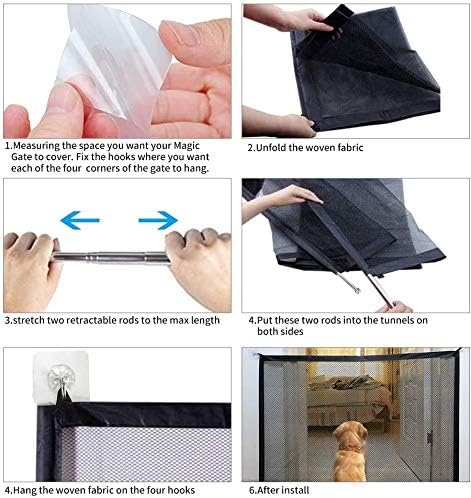 1.Measuring the space you want your Magic Gate to cover. Fix the hooks where you want each of the four corners of the gate to hang.

2.Unfold the woven fabric

3.stretch two retractable rods to the max length

4.Put these two rods into the tunnels on both sides

4.Hang the woven fabric on the four hooks

6.After install