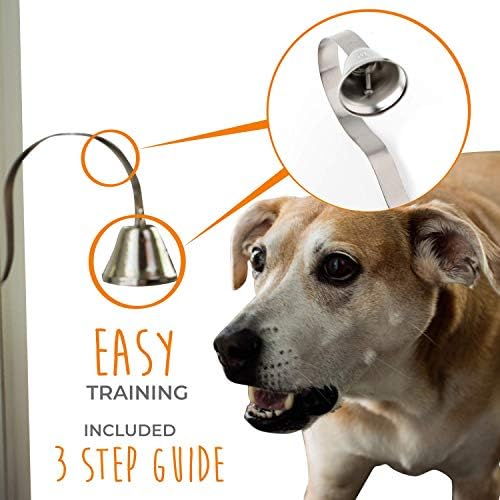 EASY
TRAINING

INCLUDED
3 STEP GUIDE